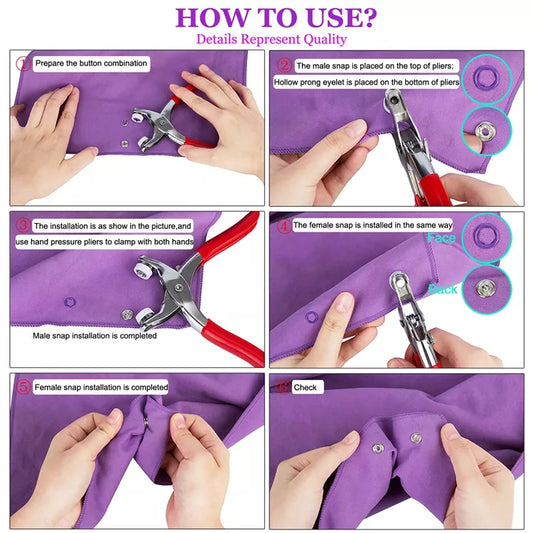 HOW TO USE?
Details Represent Quality

① Prepare the button combination

② The male snap is placed on the top of pliers;
Hollow prong eyelet is placed on the bottom of pliers

③ The installation is as show in the picture,and use hand pressure pliers to clamp with both hands

Male snap installation is completed

④ The female snap is installed in the same way

Face

Back

⑤ Female snap installation is completed

⑥ Check