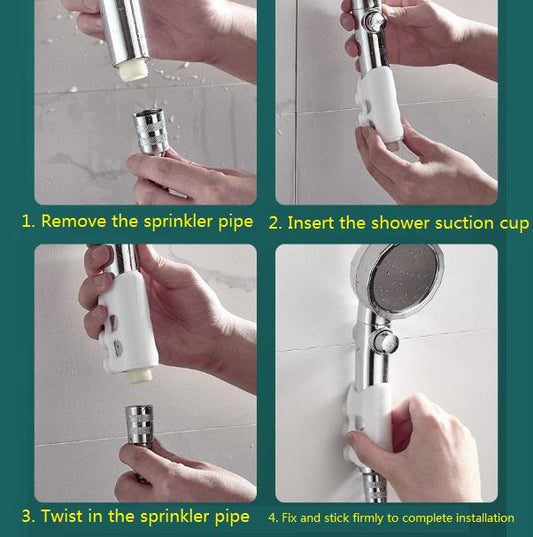 1. Remove the sprinkler pipe

2. Insert the shower suction cup

3. Twist in the sprinkler pipe

4. Fix and stick firmly to complete installation