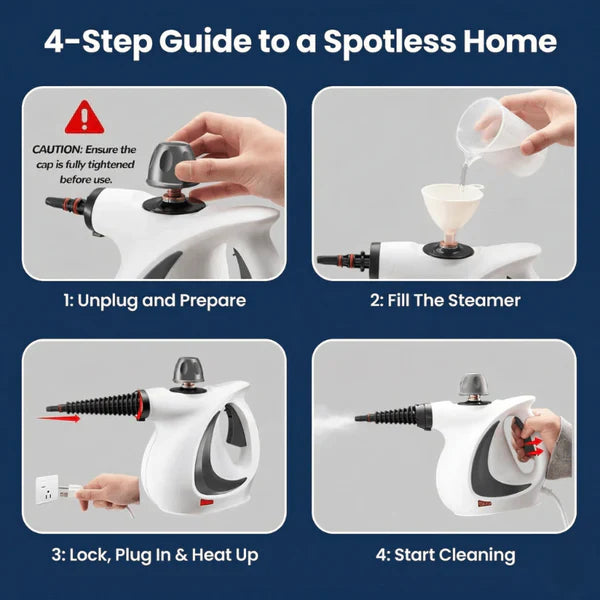 4-Step Guide to a Spotless Home

CAUTION: Ensure the cap is fully tightened before use.

1: Unplug and Prepare

2: Fill The Steamer

3: Lock, Plug In & Heat Up

4: Start Cleaning