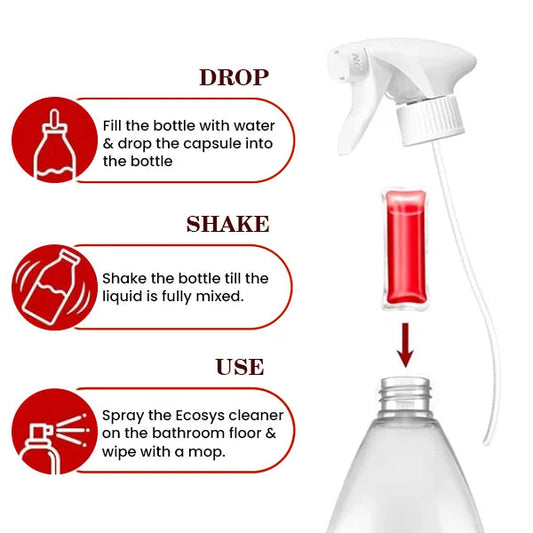 DROP

Fill the bottle with water & drop the capsule into the bottle

SHAKE

Shake the bottle till the liquid is fully mixed.

USE

Spray the Ecosys cleaner on the bathroom floor & wipe with a mop.