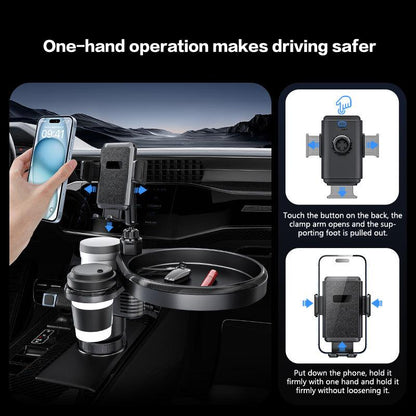 One-hand operation makes driving safer

09:41

Touch the button on the back, the clamp arm opens and the supporting foot is pulled out.

Put down the phone, hold it firmly with one hand and hold it firmly without loosening it.